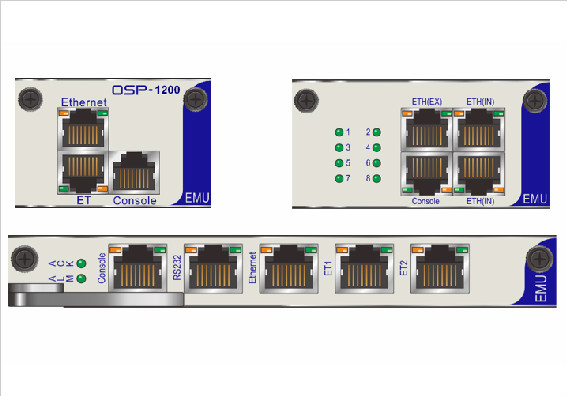 OSP-1200
Ethernet
ET
Console
EMU

ETH(EX)
ETH(IN)
1
2
3
4
5
6
7
8
Console
ETH(IN)
EMU

ACK
ALM
Console
RS232
Ethernet
ET1
ET2
EMU